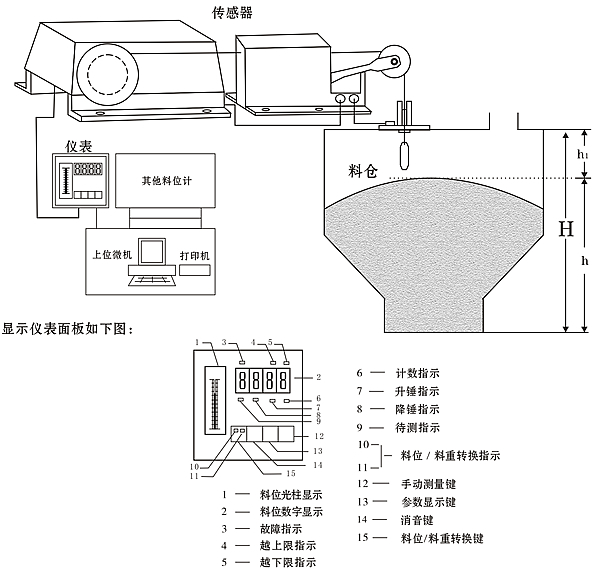 传感器

仪表

8888

其他料位计

上位微机

打印机

料仓

$h_1$

H

h

显示仪表面板如下图：

1 3 4 5

8888 2

6
7
8
9

12

13

14

10
11

15

1 — 料位光柱显示
2 — 料位数字显示
3 — 故障指示
4 — 越上限指示
5 — 越下限指示

6 — 计数指示
7 — 升锤指示
8 — 降锤指示
9 — 待测指示
10 —
11 — 料位 / 料重转换指示
12 — 手动测量键
13 — 参数显示键
14 — 消音键
15 — 料位/料重转换键